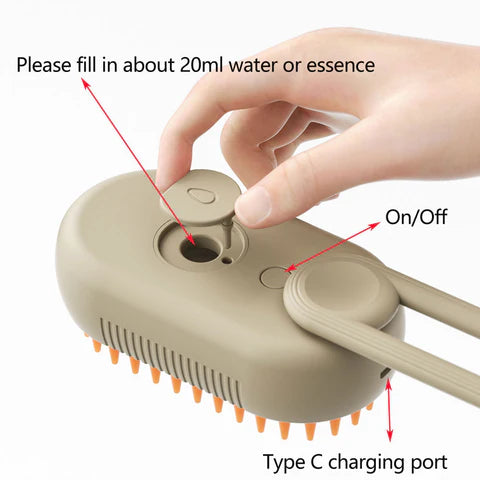 Please fill in about 20ml water or essence

On/Off

Type C charging port